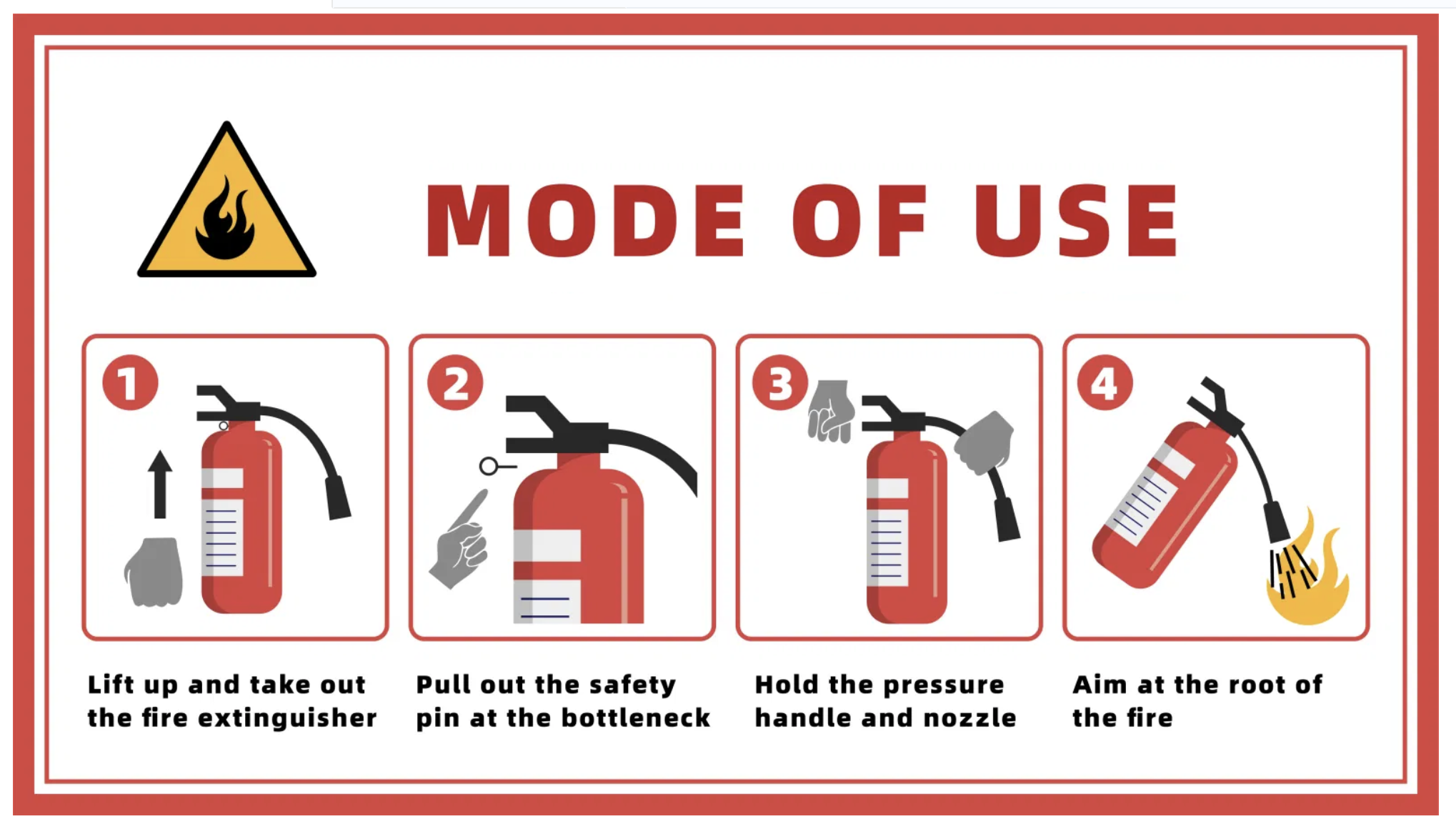 MODE OF USE

1

Lift up and take out the fire extinguisher

2

Pull out the safety pin at the bottleneck

3

Hold the pressure handle and nozzle

4

Aim at the root of the fire